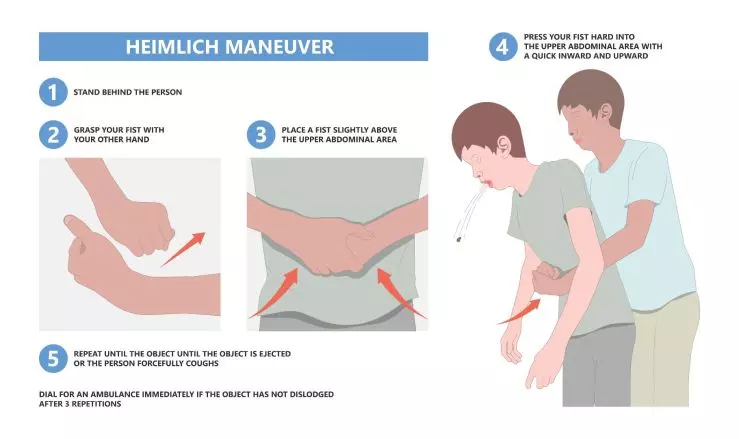 HEIMLICH MANEUVER

1 STAND BEHIND THE PERSON

2 GRASP YOUR FIST WITH YOUR OTHER HAND

3 PLACE A FIST SLIGHTLY ABOVE THE UPPER ABDOMINAL AREA

4 PRESS YOUR FIST HARD INTO THE UPPER ABDOMINAL AREA WITH A QUICK INWARD AND UPWARD

5 REPEAT UNTIL THE OBJECT UNTIL THE OBJECT IS EJECTED OR THE PERSON FORCEFULLY COUGHS

DIAL FOR AN AMBULANCE IMMEDIATELY IF THE OBJECT HAS NOT DISLODGED AFTER 3 REPETITIONS